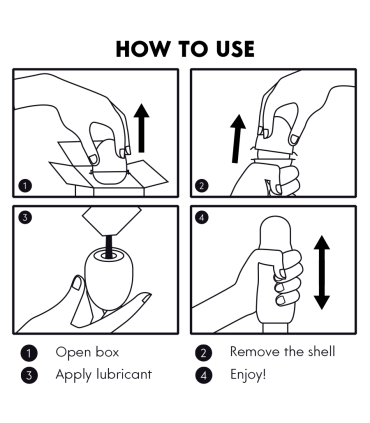 HOW TO USE

1

2

3

4

1 Open box
2 Remove the shell
3 Apply lubricant
4 Enjoy!