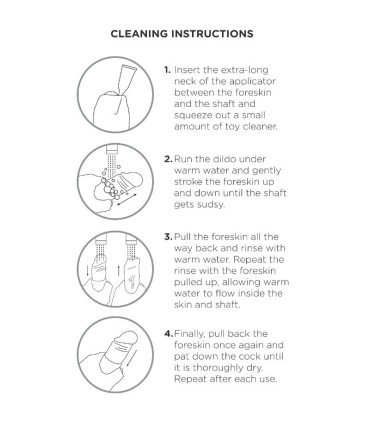 CLEANING INSTRUCTIONS

1. Insert the extra-long neck of the applicator between the foreskin and the shaft and squeeze out a small amount of toy cleaner.

2. Run the dildo under warm water and gently stroke the foreskin up and down until the shaft gets sudsy.

3. Pull the foreskin all the way back and rinse with warm water. Repeat the rinse with the foreskin pulled up, allowing warm water to flow inside the skin and shaft.

4. Finally, pull back the foreskin once again and pat down the cock until it is thoroughly dry. Repeat after each use.