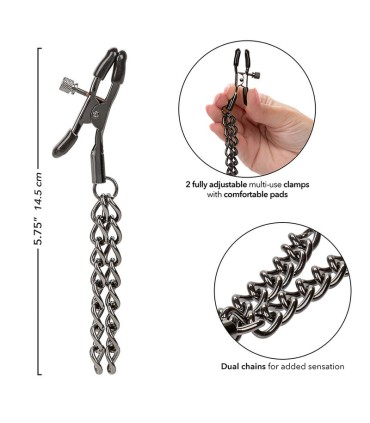 5.75" 14.5 cm

2 fully adjustable multi-use clamps with comfortable pads

Dual chains for added sensation