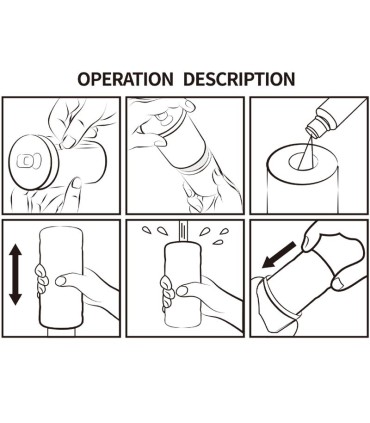 OPERATION DESCRIPTION