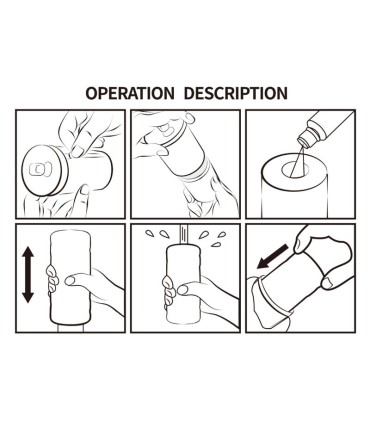 OPERATION DESCRIPTION