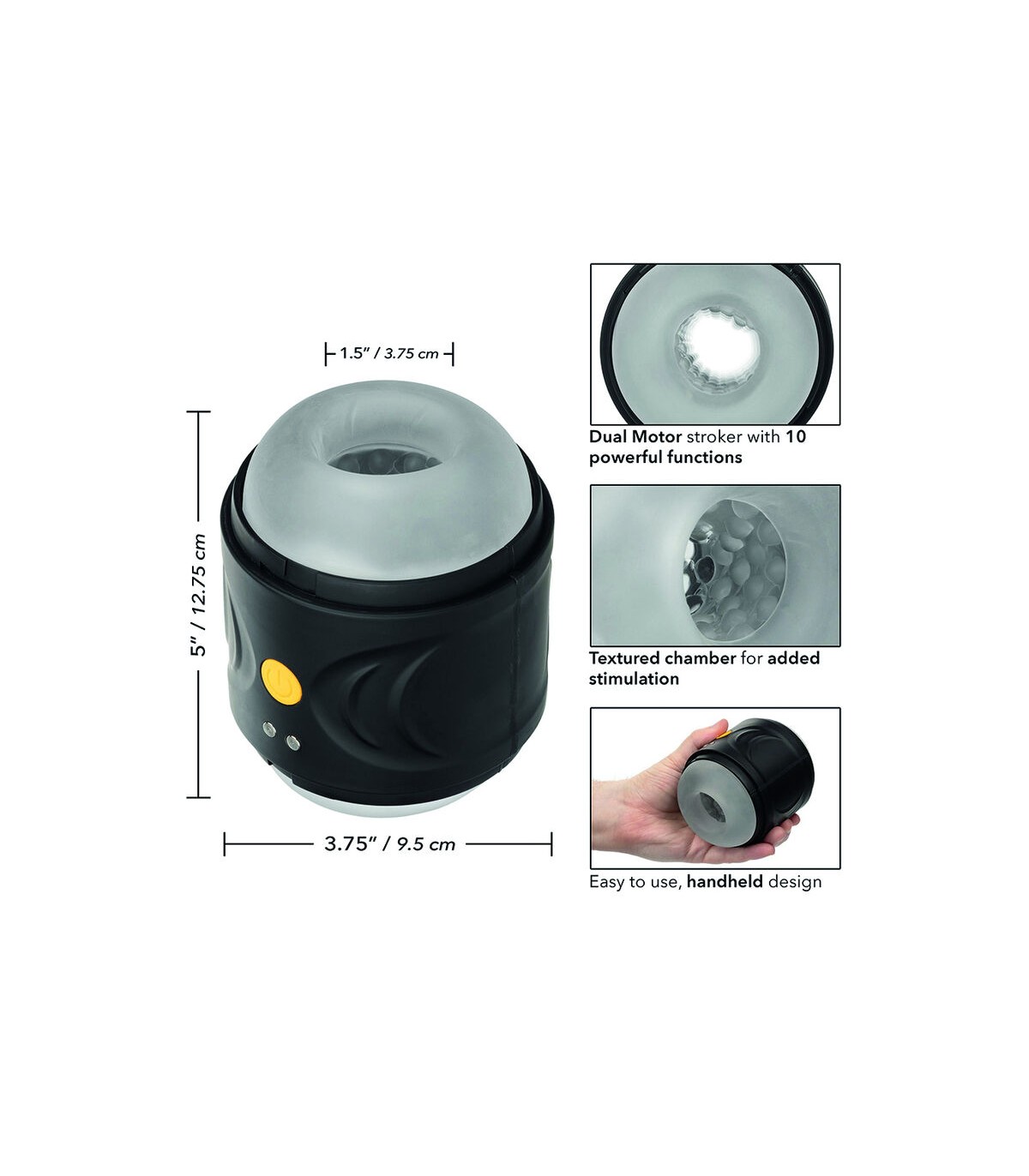 1.5" / 3.75 cm

5" / 12.75 cm

3.75" / 9.5 cm

Dual Motor stroker with 10 powerful functions

Textured chamber for added stimulation

Easy to use, handheld design