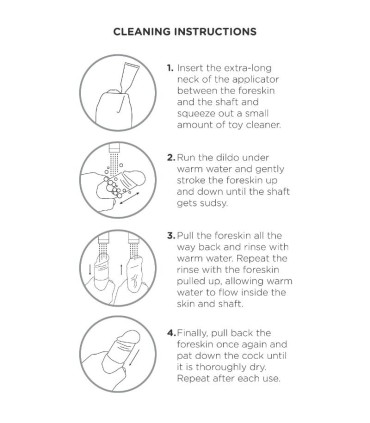 CLEANING INSTRUCTIONS

1. Insert the extra-long neck of the applicator between the foreskin and the shaft and squeeze out a small amount of toy cleaner.

2. Run the dildo under warm water and gently stroke the foreskin up and down until the shaft gets sudsy.

3. Pull the foreskin all the way back and rinse with warm water. Repeat the rinse with the foreskin pulled up, allowing warm water to flow inside the skin and shaft.

4. Finally, pull back the foreskin once again and pat down the cock until it is thoroughly dry. Repeat after each use.