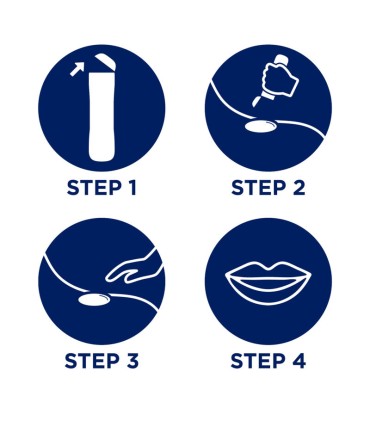 STEP 1

STEP 2

STEP 3

STEP 4